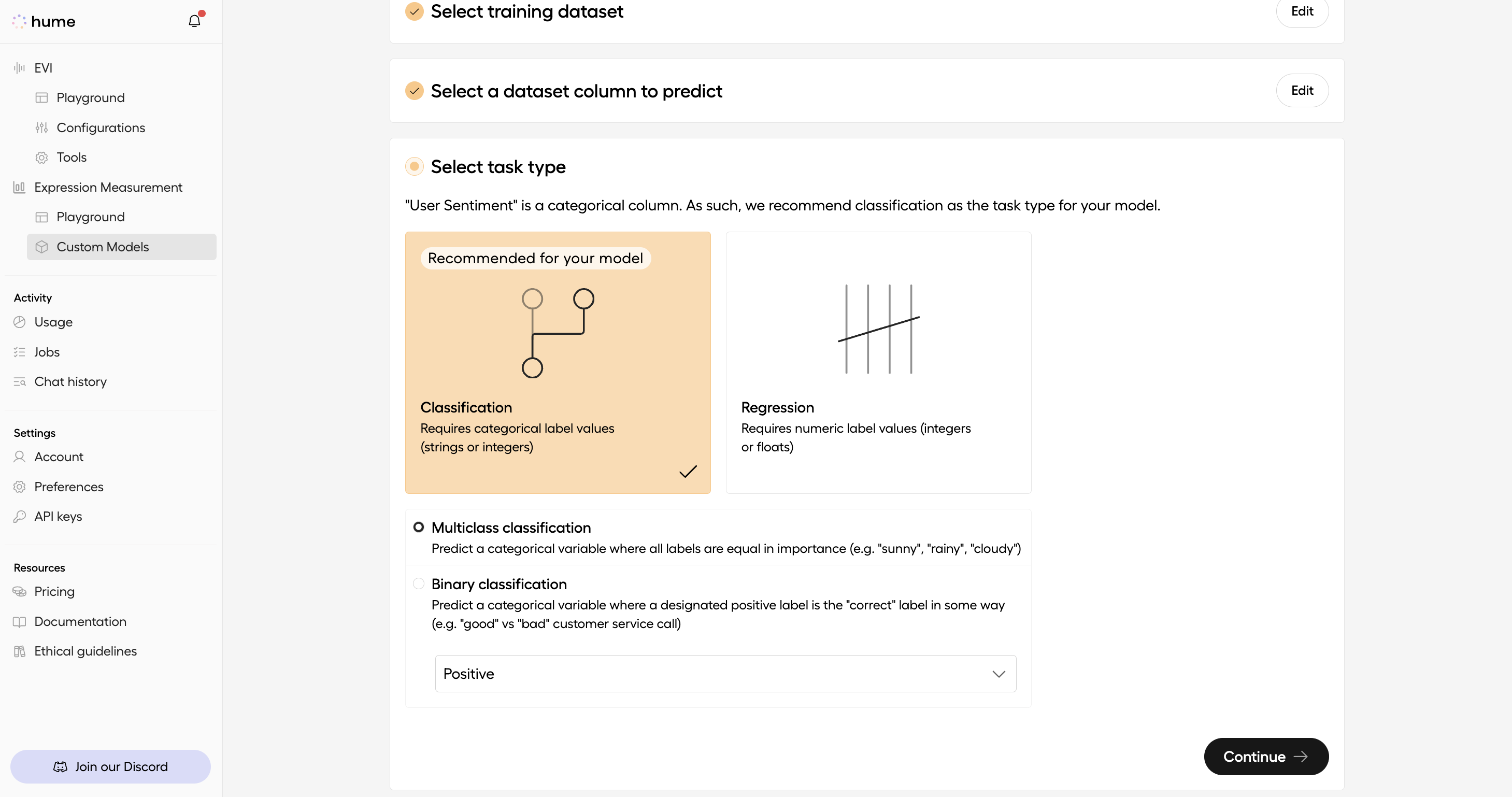 hume

EVI
Playground
Configurations
Tools
Expression Measurement
Playground
Custom Models

Activity
Usage
Jobs
Chat history

Settings
Account
Preferences
API keys

Resources
Pricing
Documentation
Ethical guidelines

Join our Discord

Select training dataset
Edit

Select a dataset column to predict
Edit

Select task type

"User Sentiment" is a categorical column. As such, we recommend classification as the task type for your model.

Recommended for your model

Classification
Requires categorical label values (strings or integers)

Regression
Requires numeric label values (integers or floats)

Multiclass classification
Predict a categorical variable where all labels are equal in importance (e.g. "sunny", "rainy", "cloudy")

Binary classification
Predict a categorical variable where a designated positive label is the "correct" label in some way (e.g. "good" vs "bad" customer service call)

Positive

Continue