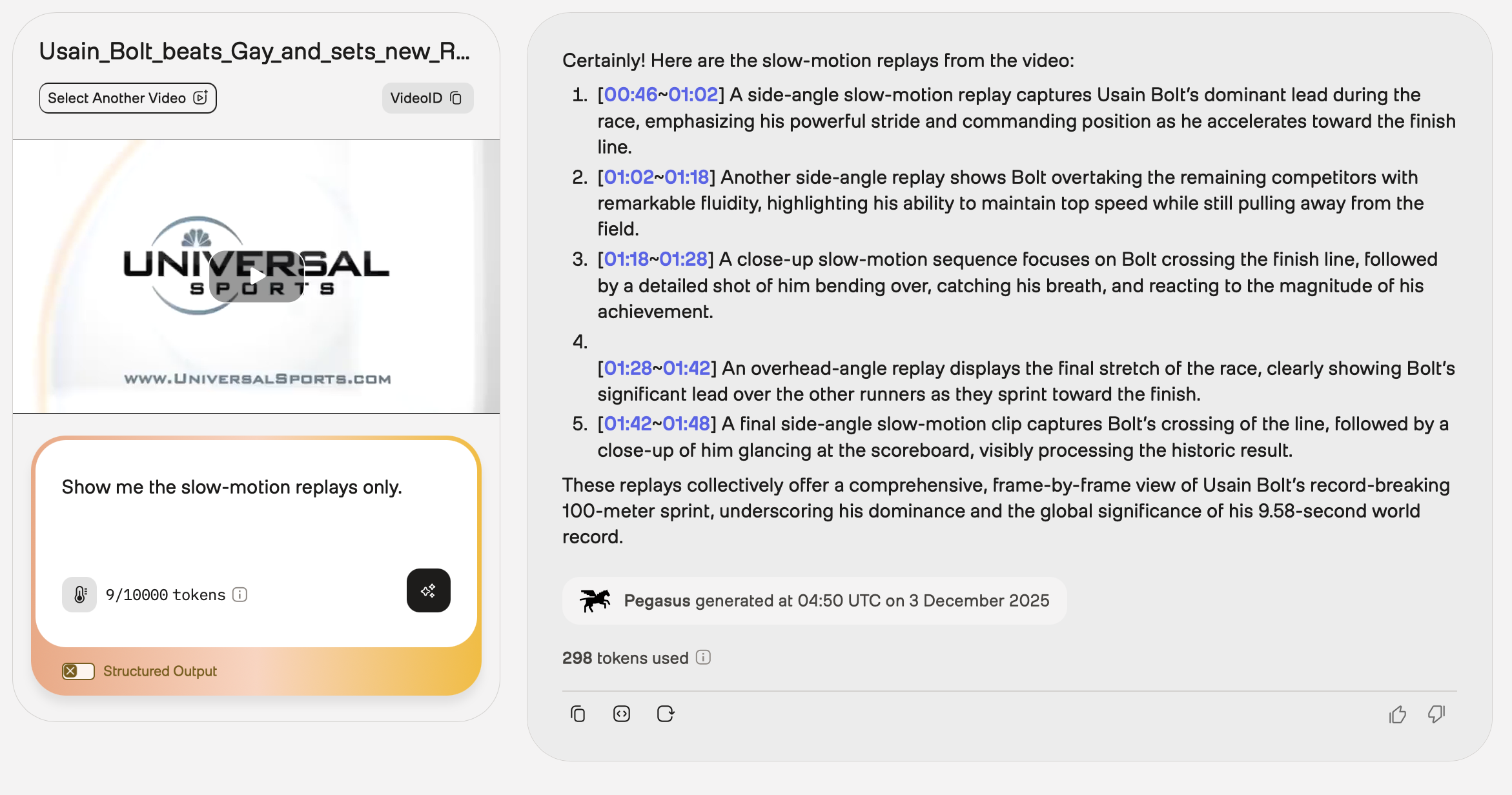 Usain_Bolt_beats_Gay_and_sets_new_R...

Select Another Video

VideoID

UNIVERSAL SPORTS

WWW.UNIVERSALSPORTS.COM

Show me the slow-motion replays only.

9/10000 tokens

Structured Output

Certainly! Here are the slow-motion replays from the video:

1. [00:46~01:02] A side-angle slow-motion replay captures Usain Bolt's dominant lead during the race, emphasizing his powerful stride and commanding position as he accelerates toward the finish line.

2. [01:02~01:18] Another side-angle replay shows Bolt overtaking the remaining competitors with remarkable fluidity, highlighting his ability to maintain top speed while still pulling away from the field.

3. [01:18~01:28] A close-up slow-motion sequence focuses on Bolt crossing the finish line, followed by a detailed shot of him bending over, catching his breath, and reacting to the magnitude of his achievement.

4. [01:28~01:42] An overhead-angle replay displays the final stretch of the race, clearly showing Bolt's significant lead over the other runners as they sprint toward the finish.

5. [01:42~01:48] A final side-angle slow-motion clip captures Bolt's crossing of the line, followed by a close-up of him glancing at the scoreboard, visibly processing the historic result.

These replays collectively offer a comprehensive, frame-by-frame view of Usain Bolt's record-breaking 100-meter sprint, underscoring his dominance and the global significance of his 9.58-second world record.

Pegasus generated at 04:50 UTC on 3 December 2025

298 tokens used