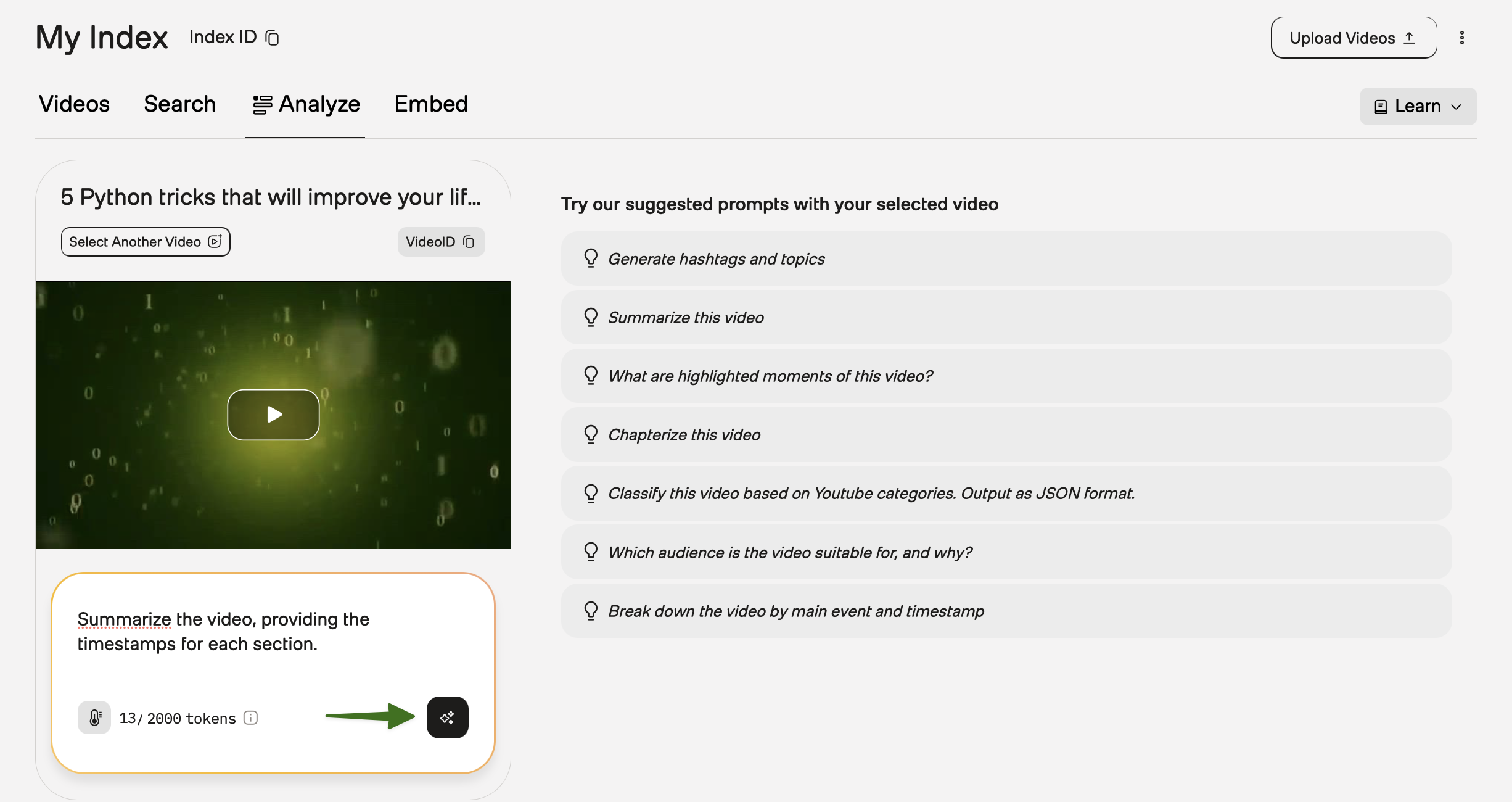 My Index Index ID

Upload Videos

Videos Search Analyze Embed

Learn

5 Python tricks that will improve your lif...

Select Another Video

VideoID

Summarize the video, providing the timestamps for each section.

13/ 2000 tokens

Try our suggested prompts with your selected video

Generate hashtags and topics

Summarize this video

What are highlighted moments of this video?

Chapterize this video

Classify this video based on Youtube categories. Output as JSON format.

Which audience is the video suitable for, and why?

Break down the video by main event and timestamp