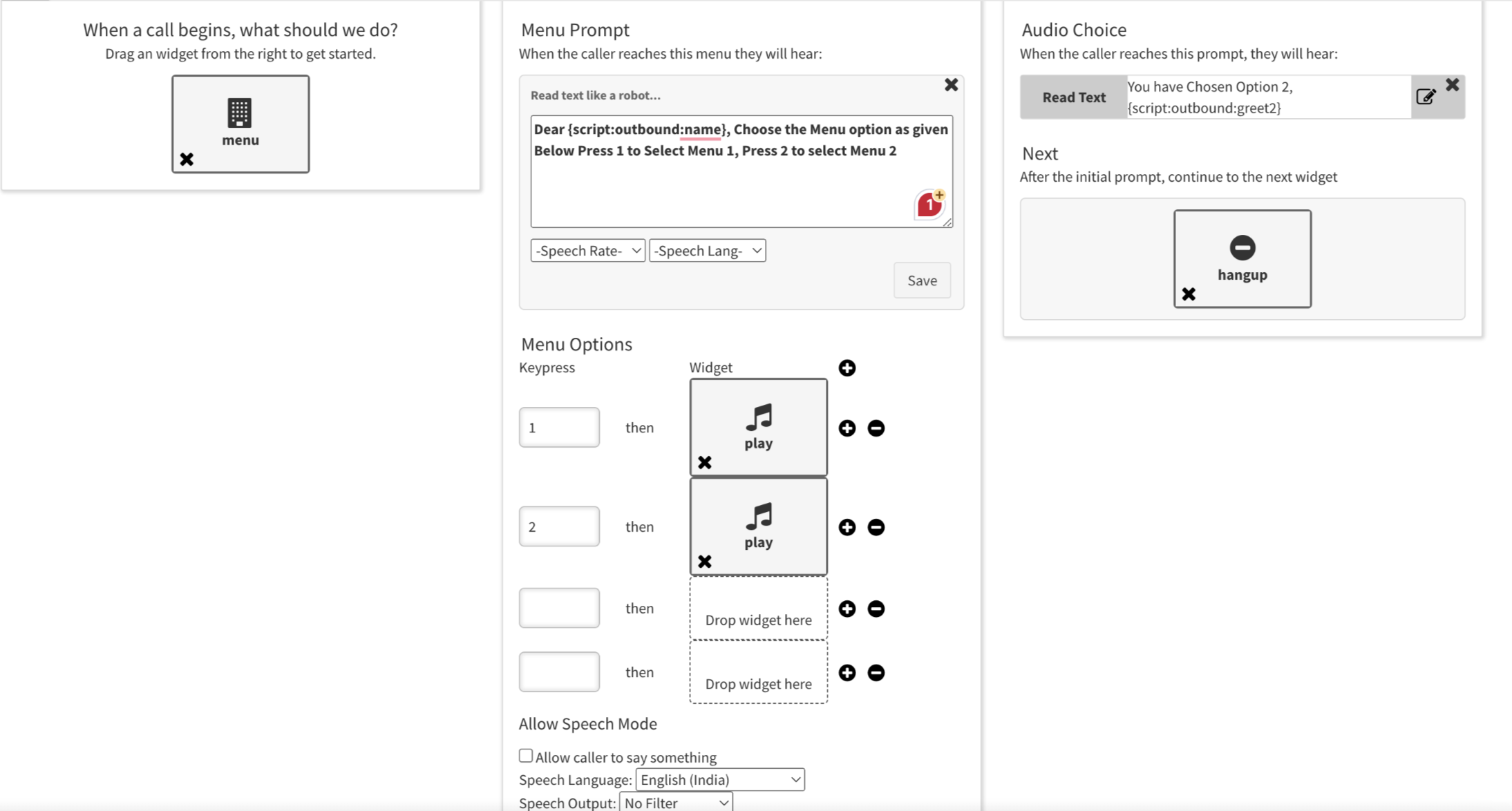 When a call begins, what should we do?
Drag an widget from the right to get started.

menu

Menu Prompt
When the caller reaches this menu they will hear:

Read text like a robot...

Dear {script:outbound:name}, Choose the Menu option as given Below Press 1 to Select Menu 1, Press 2 to select Menu 2

1

-Speech Rate- -Speech Lang-

Save

Menu Options
Keypress Widget

1 then play

2 then play

then Drop widget here

then Drop widget here

Allow Speech Mode

Allow caller to say something
Speech Language: English (India)
Speech Output: No Filter

Audio Choice
When the caller reaches this prompt, they will hear:

Read Text You have Chosen Option 2, {script:outbound:greet2}

Next
After the initial prompt, continue to the next widget

hangup