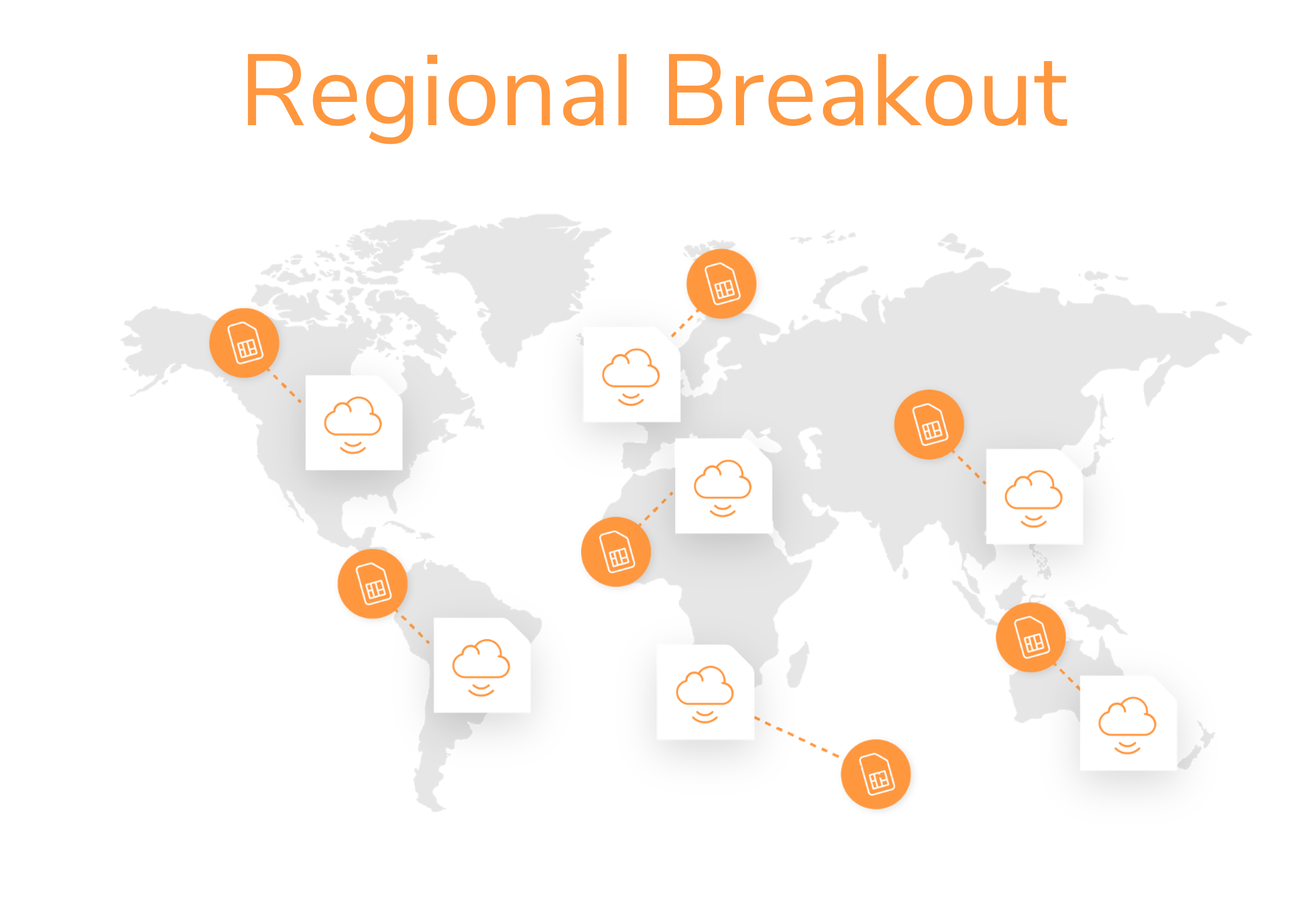 Regional Breakout