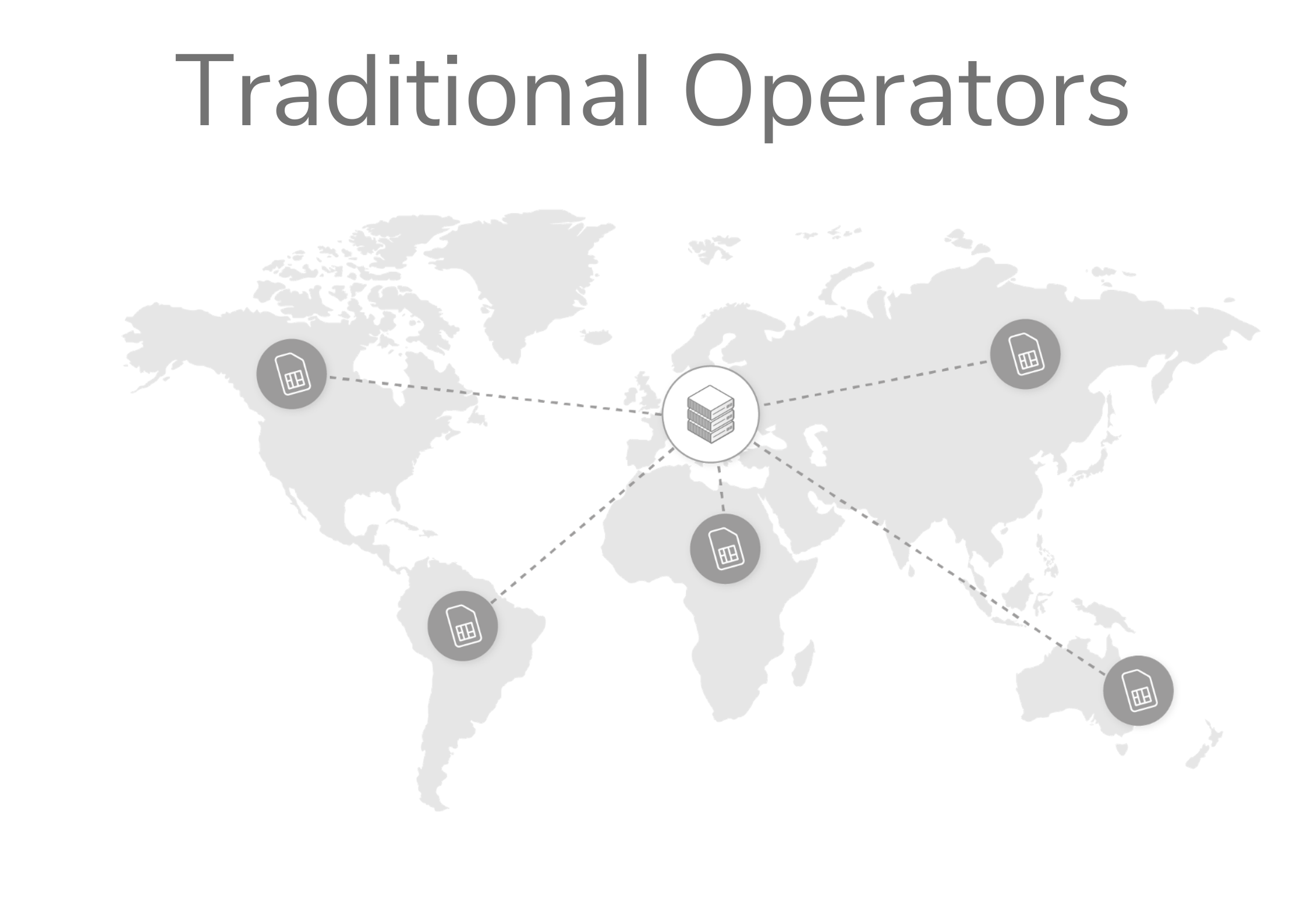 Traditional Operators